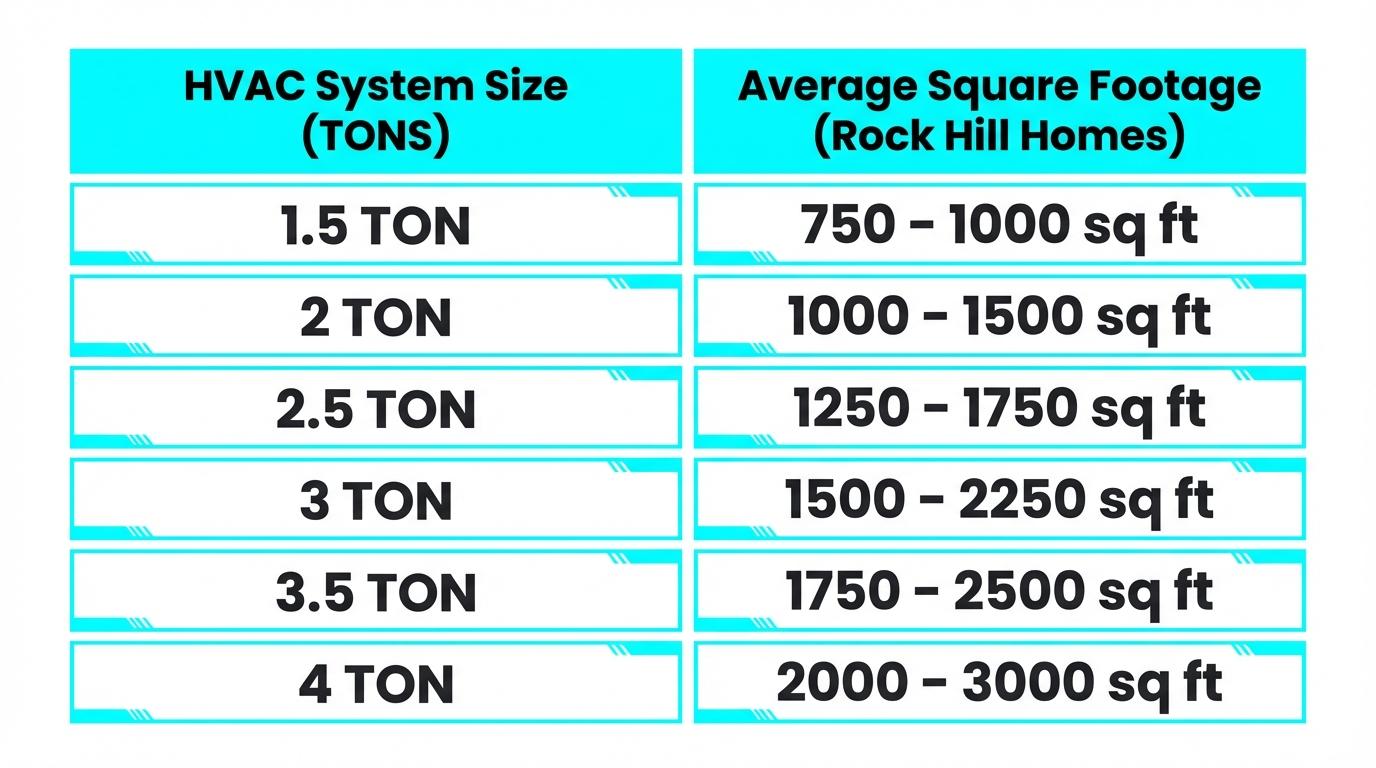 | HVAC System Size (TONS) | Average Square Footage (Rock Hill Homes) |
|---|---|
| 1.5 TON | 750 - 1000 sq ft |
| 2 TON | 1000 - 1500 sq ft |
| 2.5 TON | 1250 - 1750 sq ft |
| 3 TON | 1500 - 2250 sq ft |
| 3.5 TON | 1750 - 2500 sq ft |
| 4 TON | 2000 - 3000 sq ft |